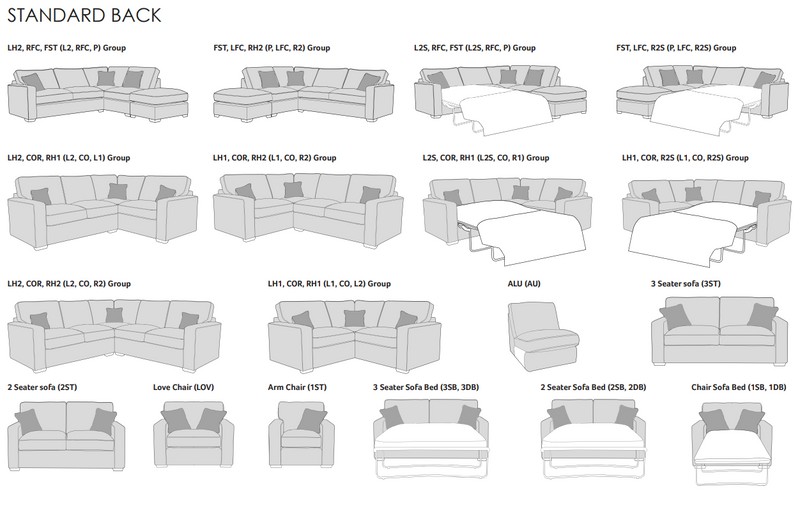 STANDARD BACK

LH2, RFC, FST (L2, RFC, P) Group

FST, LFC, RH2 (P, LFC, R2) Group

L2S, RFC, FST (L2S, RFC, P) Group

FST, LFC, R2S (P, LFC, R2S) Group

LH2, COR, RH1 (L2, CO, L1) Group

LH1, COR, RH2 (L1, CO, R2) Group

L2S, COR, RH1 (L2S, CO, R1) Group

LH1, COR, R2S (L1, CO, R2S) Group

LH2, COR, RH2 (L2, CO, R2) Group

LH1, COR, RH1 (L1, CO, L2) Group

ALU (AU)

3 Seater sofa (3ST)

2 Seater sofa (2ST)

Love Chair (LOV)

Arm Chair (1ST)

3 Seater Sofa Bed (3SB, 3DB)

2 Seater Sofa Bed (2SB, 2DB)

Chair Sofa Bed (1SB, 1DB)