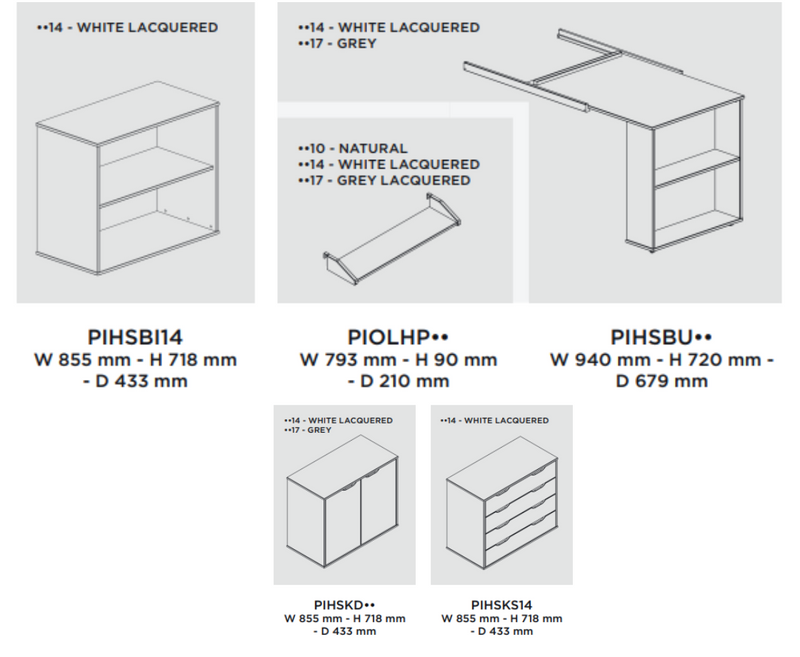 ••14 - WHITE LACQUERED

••14 - WHITE LACQUERED
••17 - GREY

••10 - NATURAL
••14 - WHITE LACQUERED
••17 - GREY LACQUERED

PIHSBI14
W 855 mm - H 718 mm - D 433 mm

PIOLHP••
W 793 mm - H 90 mm - D 210 mm

PIHSBU••
W 940 mm - H 720 mm - D 679 mm

••14 - WHITE LACQUERED
••17 - GREY

••14 - WHITE LACQUERED

PIHSKD••
W 855 mm - H 718 mm - D 433 mm

PIHSKS14
W 855 mm - H 718 mm - D 433 mm